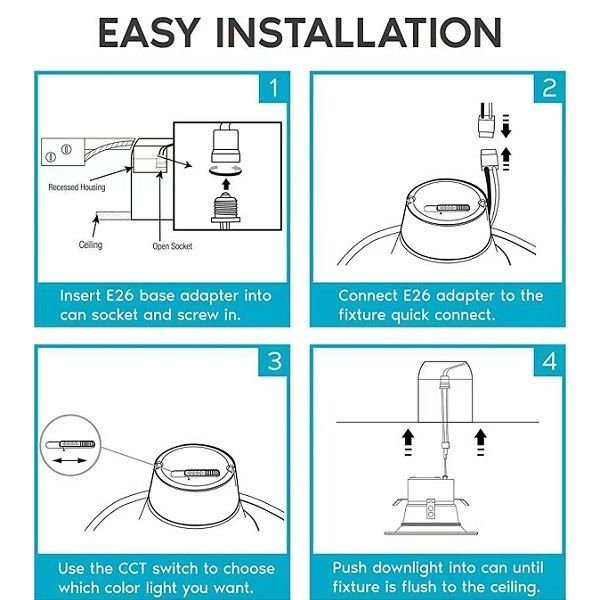 EASY INSTALLATION

1

Recessed Housing

Ceiling

Open Socket

Insert E26 base adapter into can socket and screw in.

2

Connect E26 adapter to the fixture quick connect.

3

Use the CCT switch to choose which color light you want.

4

Push downlight into can until fixture is flush to the ceiling.