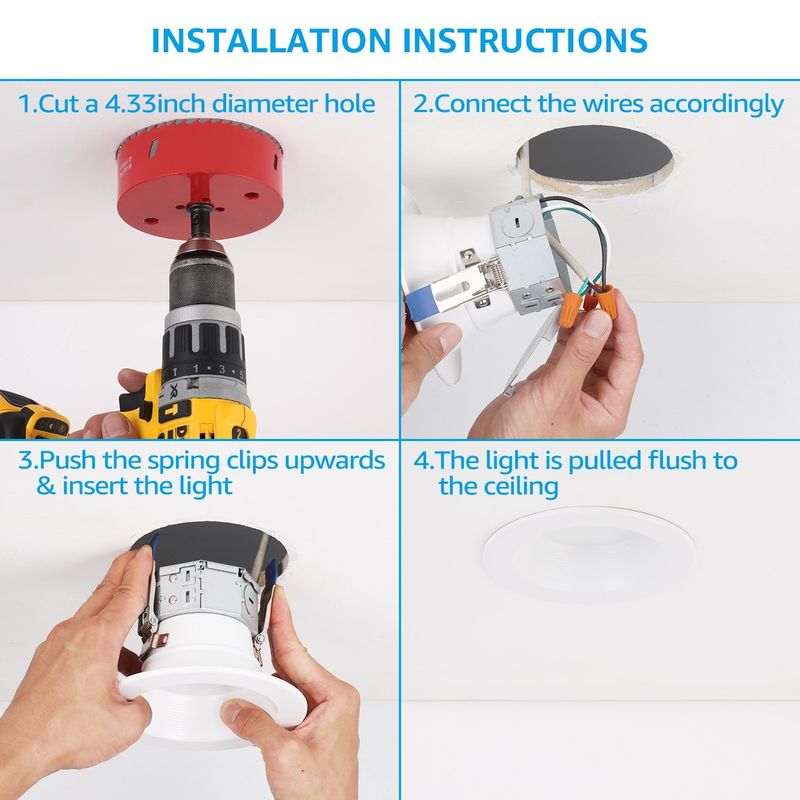 INSTALLATION INSTRUCTIONS

1.Cut a 4.33inch diameter hole

2.Connect the wires accordingly

3.Push the spring clips upwards & insert the light

4.The light is pulled flush to the ceiling